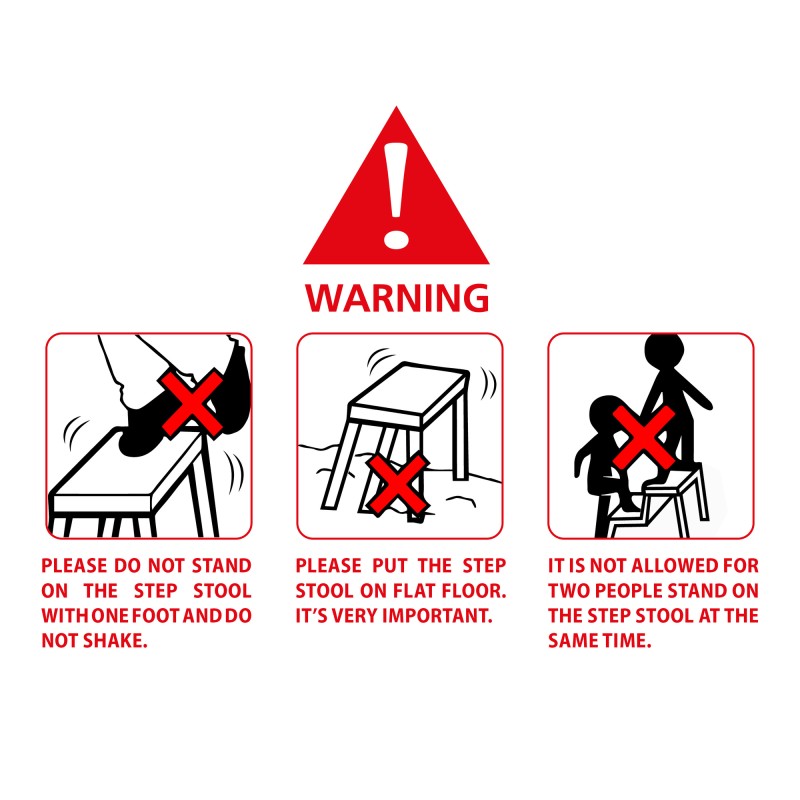 WARNING

PLEASE DO NOT STAND ON THE STEP STOOL WITH ONE FOOT AND DO NOT SHAKE.

PLEASE PUT THE STEP STOOL ON FLAT FLOOR. IT'S VERY IMPORTANT.

IT IS NOT ALLOWED FOR TWO PEOPLE STAND ON THE STEP STOOL AT THE SAME TIME.